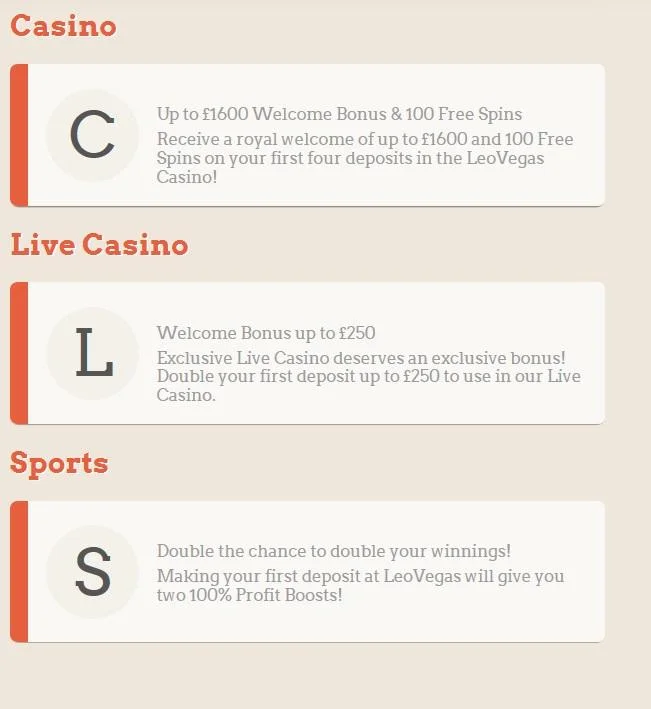 Casino

C

Up to £1600 Welcome Bonus & 100 Free Spins

Receive a royal welcome of up to £1600 and 100 Free Spins on your first four deposits in the LeoVegas Casino!

Live Casino

L

Welcome Bonus up to £250

Exclusive Live Casino deserves an exclusive bonus! Double your first deposit up to £250 to use in our Live Casino.

Sports

S

Double the chance to double your winnings!

Making your first deposit at LeoVegas will give you two 100% Profit Boosts!